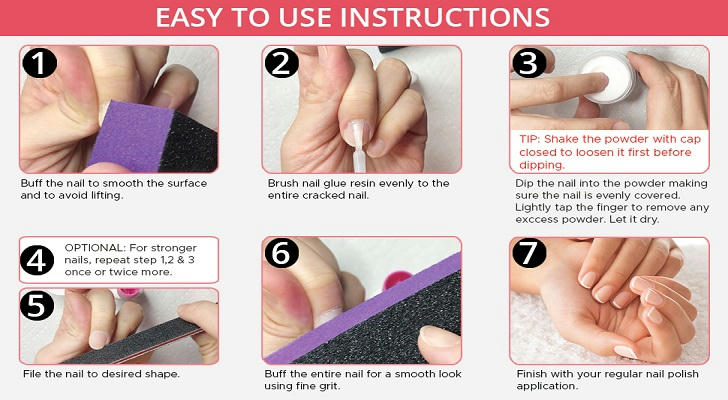 EASY TO USE INSTRUCTIONS

1

Buff the nail to smooth the surface and to avoid lifting.

2

Brush nail glue resin evenly to the entire cracked nail.

3

TIP: Shake the powder with cap closed to loosen it first before dipping.

Dip the nail into the powder making sure the nail is evenly covered. Lightly tap the finger to remove any exccess powder. Let it dry.

4

OPTIONAL: For stronger nails, repeat step 1,2 & 3 once or twice more.

5

File the nail to desired shape.

6

Buff the entire nail for a smooth look using fine grit.

7

Finish with your regular nail polish application.